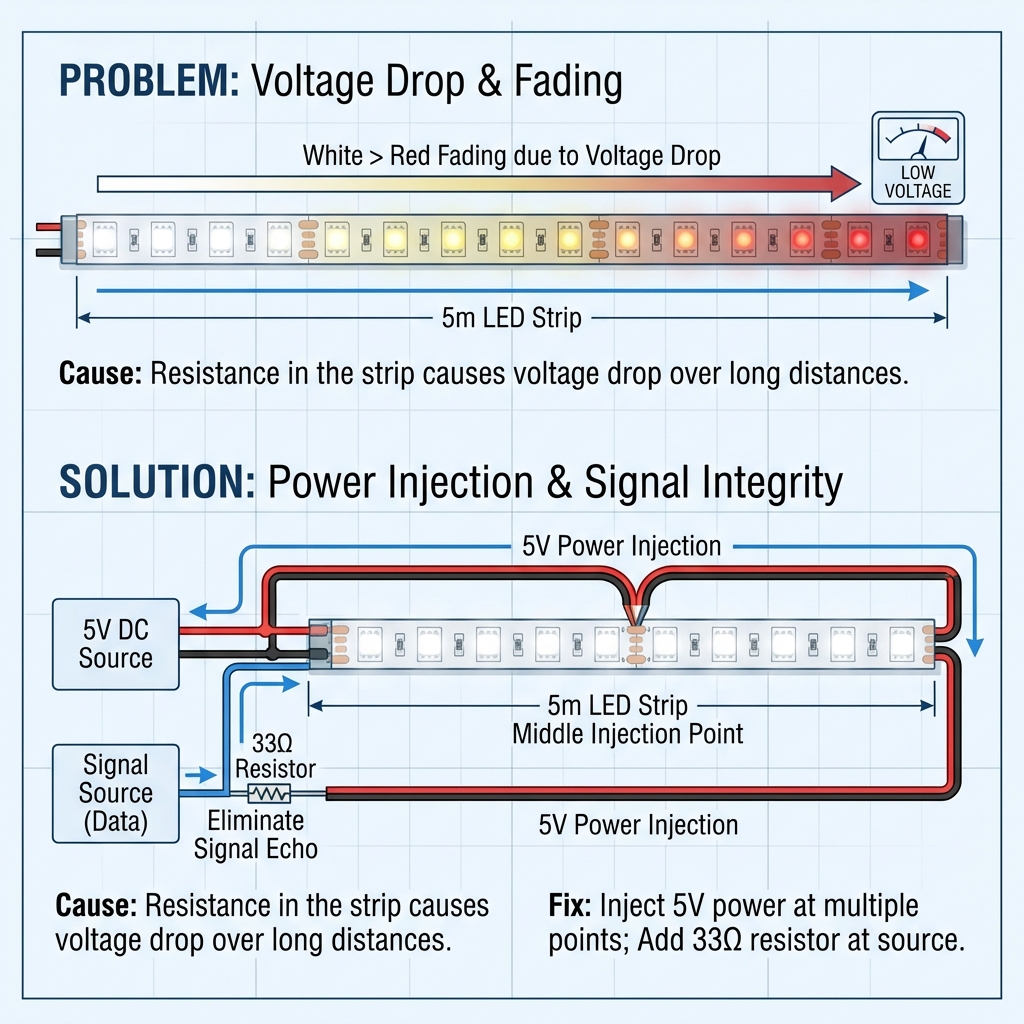 PROBLEM: Voltage Drop & Fading

White > Red Fading due to Voltage Drop

LOW VOLTAGE

5m LED Strip

Cause: Resistance in the strip causes voltage drop over long distances.

SOLUTION: Power Injection & Signal Integrity

5V Power Injection

5V DC Source

5m LED Strip
Middle Injection Point

Signal Source (Data)

33Ω Resistor

Eliminate Signal Echo

5V Power Injection

Cause: Resistance in the strip causes voltage drop over long distances.

Fix: Inject 5V power at multiple points; Add 33Ω resistor at source.